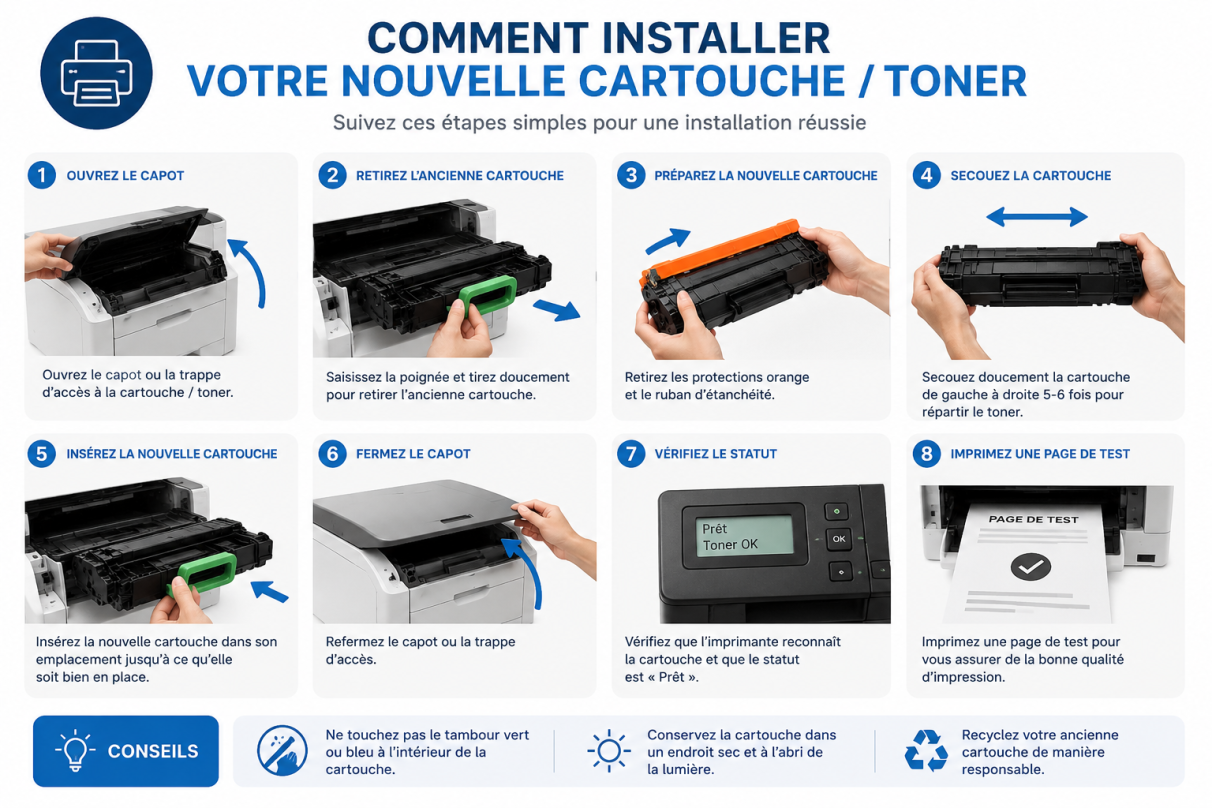 COMMENT INSTALLER
VOTRE NOUVELLE CARTOUCHE / TONER

Suivez ces étapes simples pour une installation réussie

1 OUVREZ LE CAPOT

Ouvrez le capot ou la trappe d'accès à la cartouche / toner.

2 RETIREZ L'ANCIENNE CARTOUCHE

Saisissez la poignée et tirez doucement pour retirer l'ancienne cartouche.

3 PRÉPAREZ LA NOUVELLE CARTOUCHE

Retirez les protections orange et le ruban d'étanchéité.

4 SECOUEZ LA CARTOUCHE

Secouez doucement la cartouche de gauche à droite 5-6 fois pour répartir le toner.

5 INSÉREZ LA NOUVELLE CARTOUCHE

Insérez la nouvelle cartouche dans son emplacement jusqu'à ce qu'elle soit bien en place.

6 FERMEZ LE CAPOT

Refermez le capot ou la trappe d'accès.

7 VÉRIFIEZ LE STATUT

Prêt
Toner OK

OK

Vérifiez que l'imprimante reconnaît la cartouche et que le statut est « Prêt ».

8 IMPRIMEZ UNE PAGE DE TEST

PAGE DE TEST

Imprimez une page de test pour vous assurer de la bonne qualité d'impression.

CONSEILS

Ne touchez pas le tambour vert ou bleu à l'intérieur de la cartouche.

Conservez la cartouche dans un endroit sec et à l'abri de la lumière.

Recyclez votre ancienne cartouche de manière responsable.