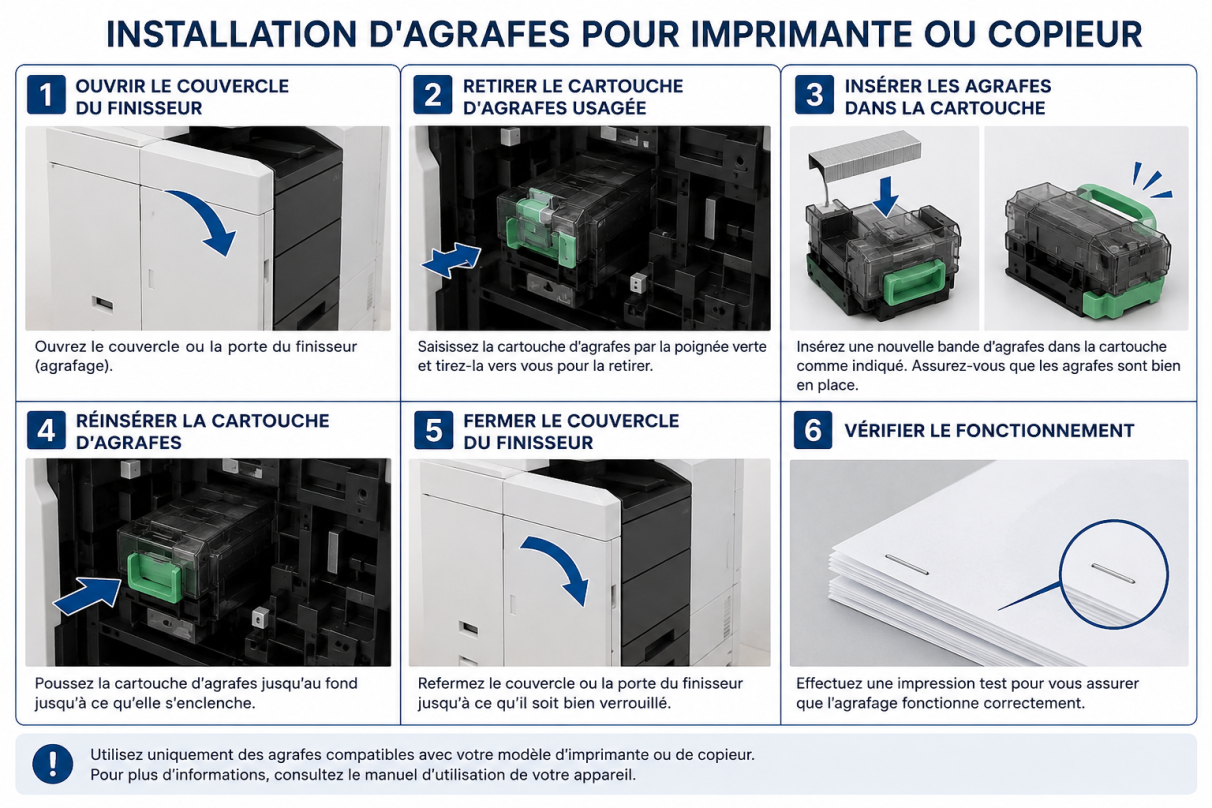 INSTALLATION D'AGRAFES POUR IMPRIMANTE OU COPIEUR

1 OUVRIR LE COUVERCLE DU FINISSEUR

Ouvrez le couvercle ou la porte du finisseur (agrafage).

2 RETIRER LE CARTOUCHE D'AGRAFES USAGÉE

Saisissez la cartouche d'agrafes par la poignée verte et tirez-la vers vous pour la retirer.

3 INSÉRER LES AGRAFES DANS LA CARTOUCHE

Insérez une nouvelle bande d'agrafes dans la cartouche comme indiqué. Assurez-vous que les agrafes sont bien en place.

4 RÉINSÉRER LA CARTOUCHE D'AGRAFES

Poussez la cartouche d'agrafes jusqu'au fond jusqu'à ce qu'elle s'enclenche.

5 FERMER LE COUVERCLE DU FINISSEUR

Refermez le couvercle ou la porte du finisseur jusqu'à ce qu'il soit bien verrouillé.

6 VÉRIFIER LE FONCTIONNEMENT

Effectuez une impression test pour vous assurer que l'agrafage fonctionne correctement.

!

Utilisez uniquement des agrafes compatibles avec votre modèle d'imprimante ou de copieur. Pour plus d'informations, consultez le manuel d'utilisation de votre appareil.